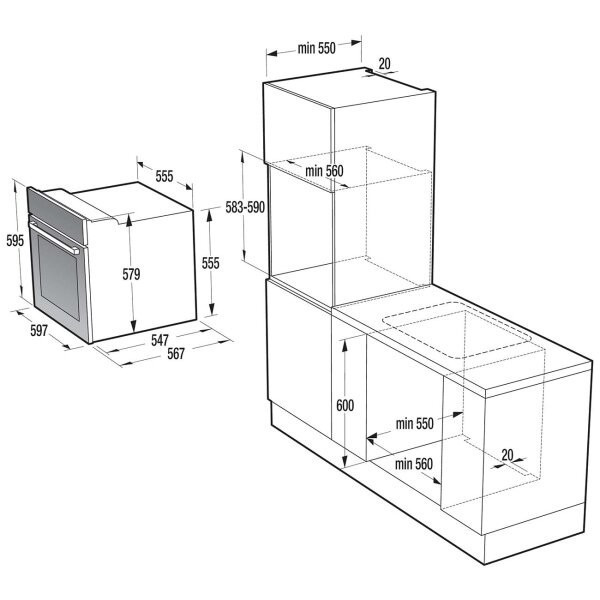 min 550

20

555

min 560

583-590

595

579

555

597

547

567

600

min 550

20

min 560