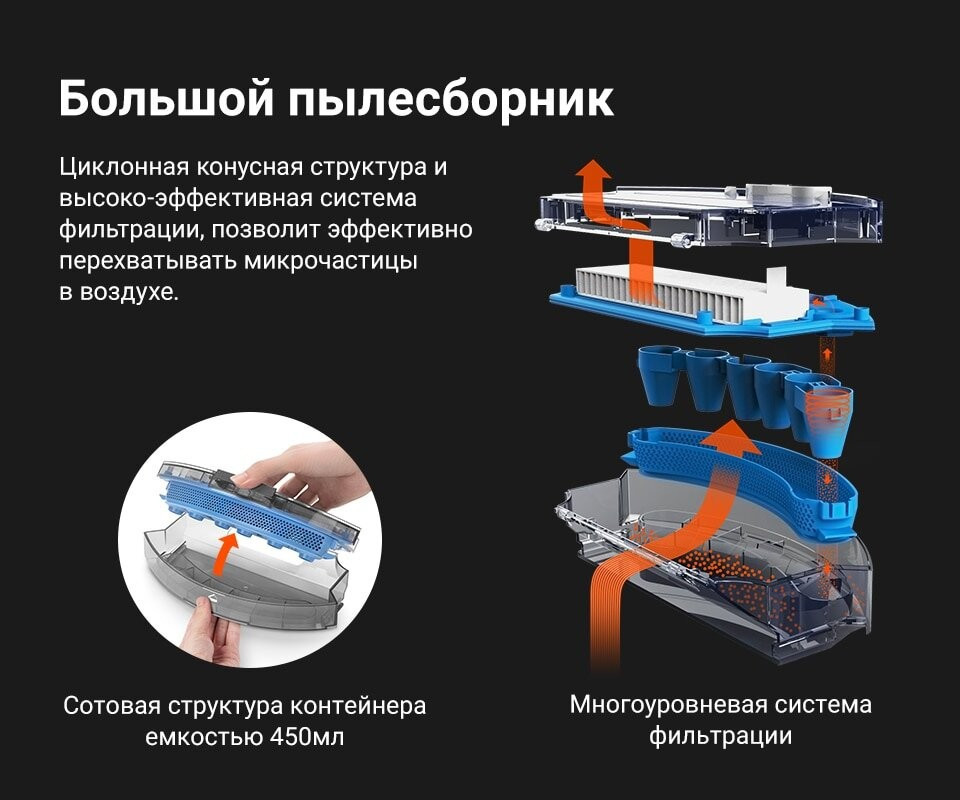 Большой пылесборник

Циклонная конусная структура и высоко-эффективная система фильтрации, позволит эффективно перехватывать микрочастицы в воздухе.

Сотовая структура контейнера емкостью 450мл

Многоуровневая система фильтрации